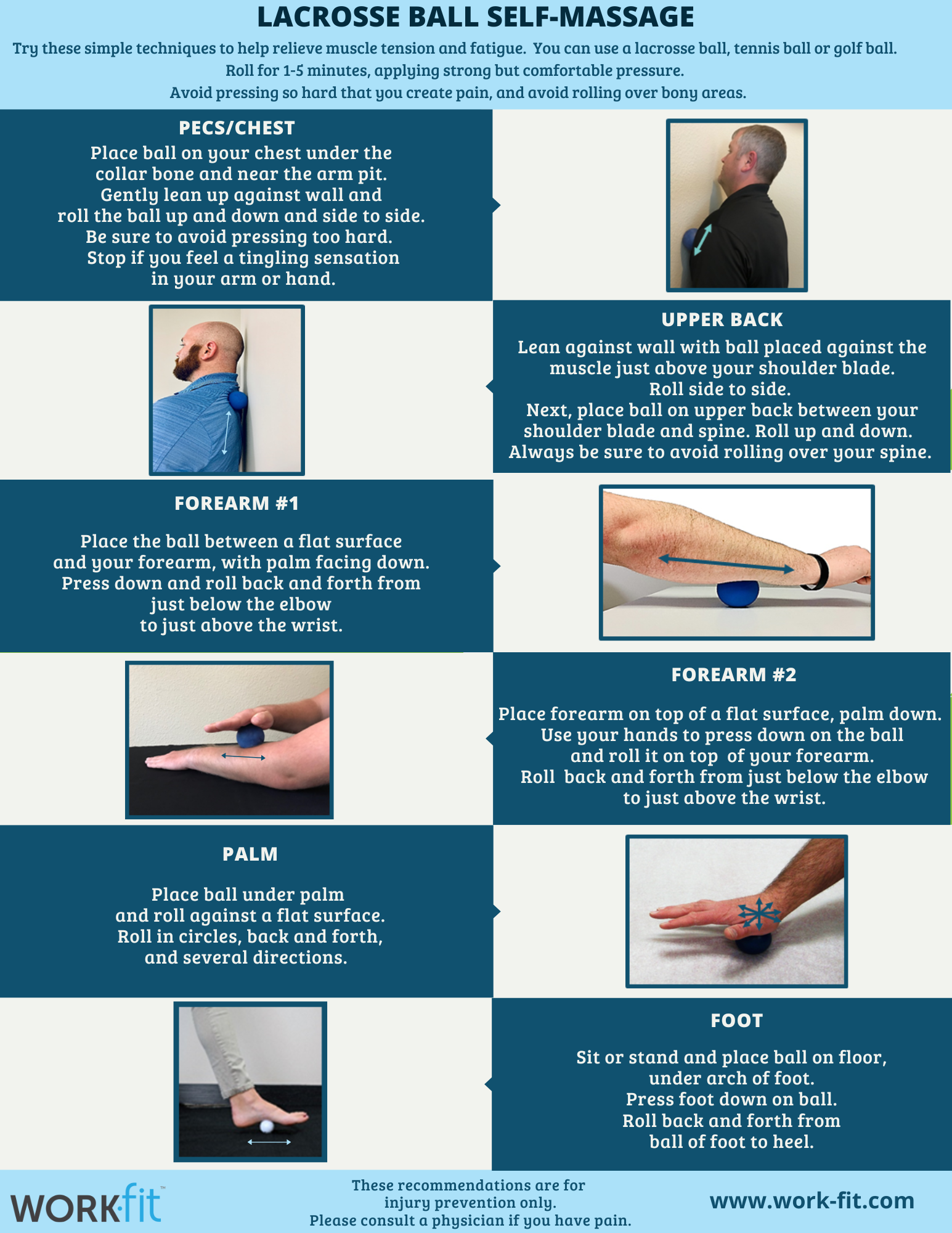 LACROSSE BALL SELF-MASSAGE

Try these simple techniques to help relieve muscle tension and fatigue. You can use a lacrosse ball, tennis ball or golf ball. Roll for 1-5 minutes, applying strong but comfortable pressure. Avoid pressing so hard that you create pain, and avoid rolling over bony areas.

PECS/CHEST

Place ball on your chest under the collar bone and near the arm pit. Gently lean up against wall and roll the ball up and down and side to side. Be sure to avoid pressing too hard. Stop if you feel a tingling sensation in your arm or hand.

UPPER BACK

Lean against wall with ball placed against the muscle just above your shoulder blade. Roll side to side. Next, place ball on upper back between your shoulder blade and spine. Roll up and down. Always be sure to avoid rolling over your spine.

FOREARM #1

Place the ball between a flat surface and your forearm, with palm facing down. Press down and roll back and forth from just below the elbow to just above the wrist.

FOREARM #2

Place forearm on top of a flat surface, palm down. Use your hands to press down on the ball and roll it on top of your forearm. Roll back and forth from just below the elbow to just above the wrist.

PALM

Place ball under palm and roll against a flat surface. Roll in circles, back and forth, and several directions.

FOOT

Sit or stand and place ball on floor, under arch of foot. Press foot down on ball. Roll back and forth from ball of foot to heel.

WORKfit™

These recommendations are for injury prevention only. Please consult a physician if you have pain.

www.work-fit.com